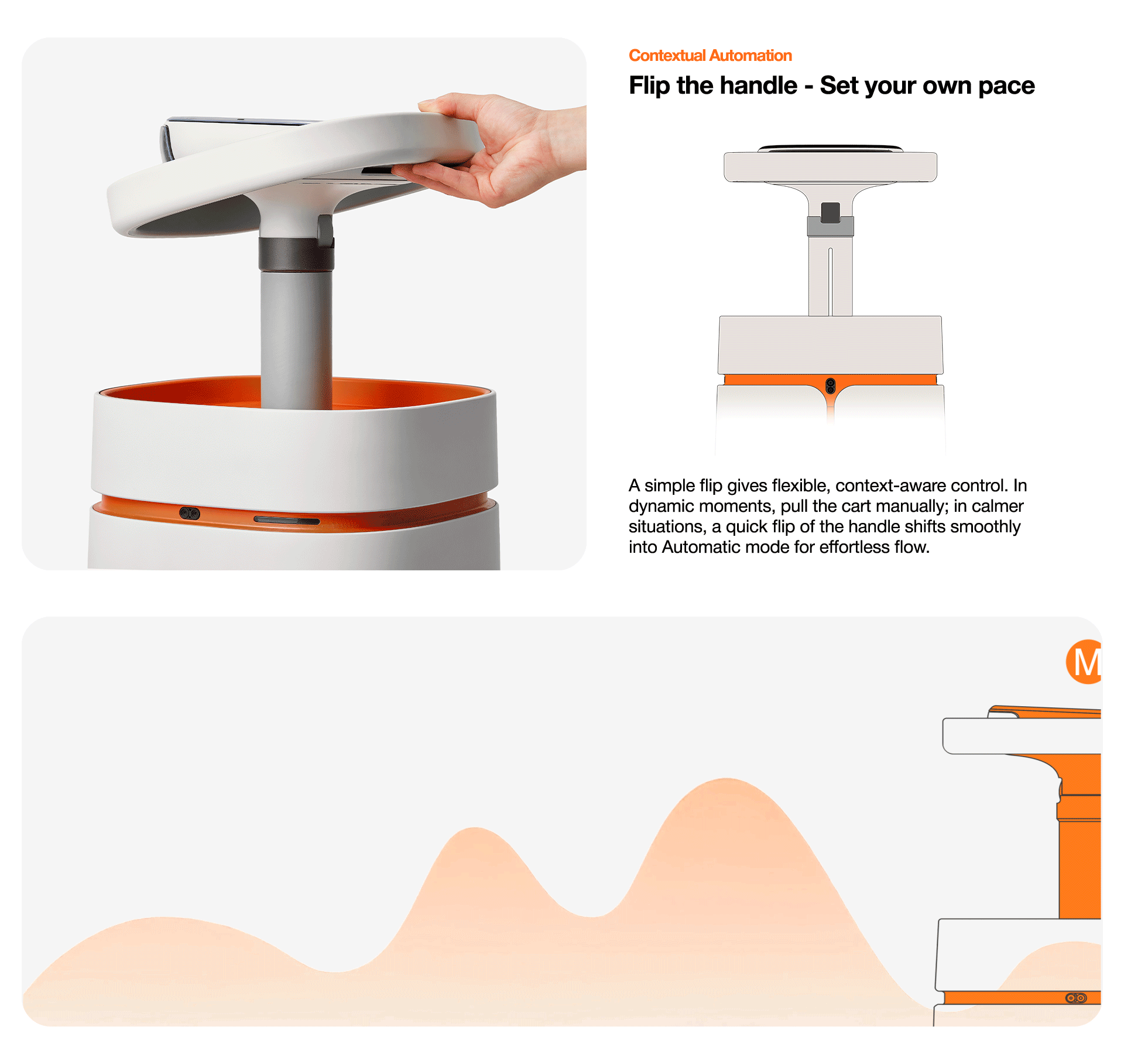 Contextual Automation

Flip the handle - Set your own pace

A simple flip gives flexible, context-aware control. In dynamic moments, pull the cart manually; in calmer situations, a quick flip of the handle shifts smoothly into Automatic mode for effortless flow.

M